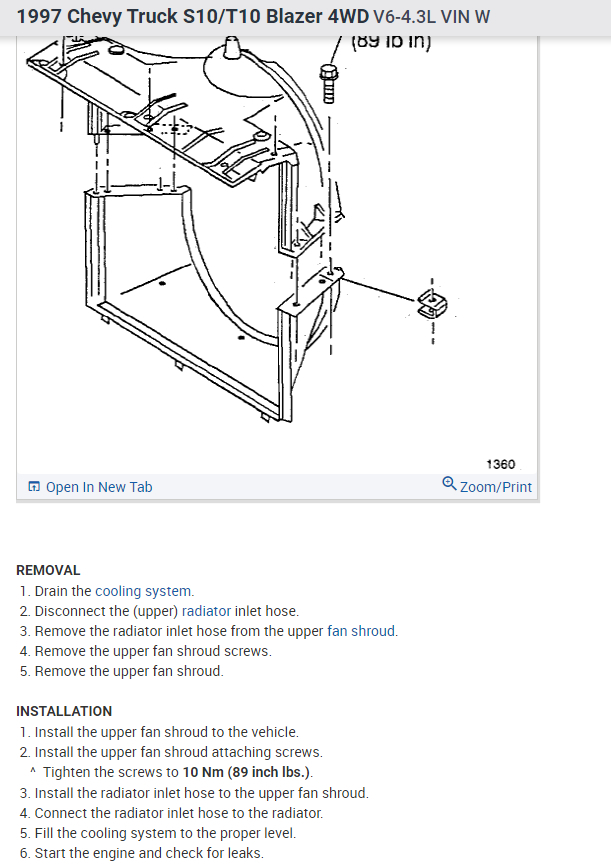 1997 Chevy Truck S10/T10 Blazer 4WD V6-4.3L VIN W

(89 lb in)

1360

Open In New Tab

Zoom/Print

REMOVAL
1. Drain the cooling system.
2. Disconnect the (upper) radiator inlet hose.
3. Remove the radiator inlet hose from the upper fan shroud.
4. Remove the upper fan shroud screws.
5. Remove the upper fan shroud.

INSTALLATION
1. Install the upper fan shroud to the vehicle.
2. Install the upper fan shroud attaching screws.
^ Tighten the screws to 10 Nm (89 inch lbs.).
3. Install the radiator inlet hose to the upper fan shroud.
4. Connect the radiator inlet hose to the radiator.
5. Fill the cooling system to the proper level.
6. Start the engine and check for leaks.