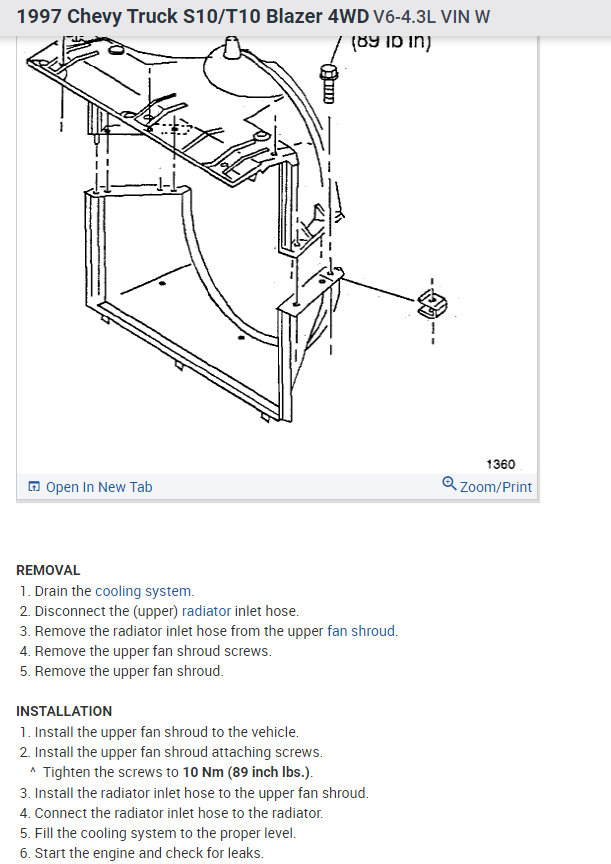 1997 Chevy Truck S10/T10 Blazer 4WD V6-4.3L VIN W

(89 lb in)

1360

Open In New Tab

Zoom/Print

REMOVAL
1. Drain the cooling system.
2. Disconnect the (upper) radiator inlet hose.
3. Remove the radiator inlet hose from the upper fan shroud.
4. Remove the upper fan shroud screws.
5. Remove the upper fan shroud.

INSTALLATION
1. Install the upper fan shroud to the vehicle.
2. Install the upper fan shroud attaching screws.
^ Tighten the screws to 10 Nm (89 inch lbs.).
3. Install the radiator inlet hose to the upper fan shroud.
4. Connect the radiator inlet hose to the radiator.
5. Fill the cooling system to the proper level.
6. Start the engine and check for leaks.