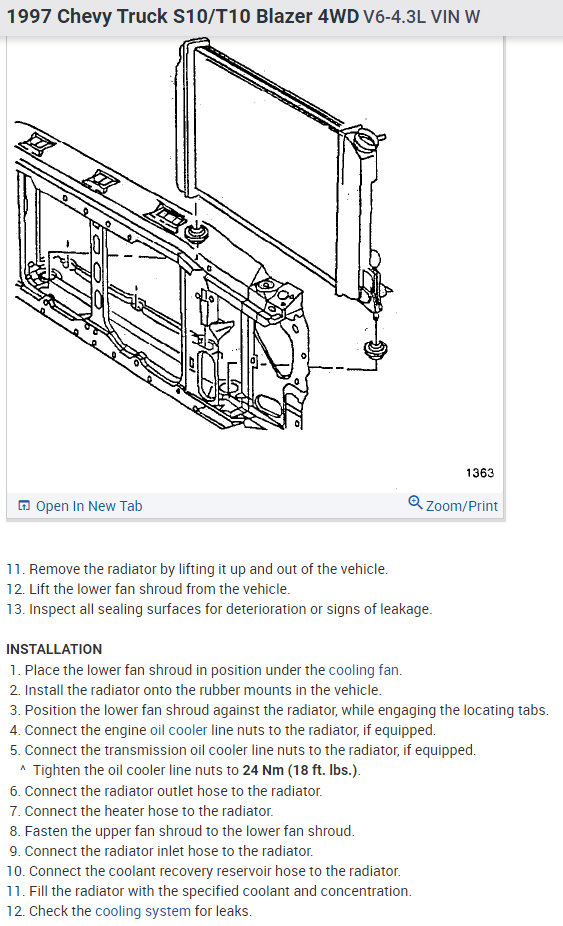 1997 Chevy Truck S10/T10 Blazer 4WD V6-4.3L VIN W

1363

Open In New Tab

Zoom/Print

11. Remove the radiator by lifting it up and out of the vehicle.
12. Lift the lower fan shroud from the vehicle.
13. Inspect all sealing surfaces for deterioration or signs of leakage.

INSTALLATION
1. Place the lower fan shroud in position under the cooling fan.
2. Install the radiator onto the rubber mounts in the vehicle.
3. Position the lower fan shroud against the radiator, while engaging the locating tabs.
4. Connect the engine oil cooler line nuts to the radiator, if equipped.
5. Connect the transmission oil cooler line nuts to the radiator, if equipped.
^ Tighten the oil cooler line nuts to 24 Nm (18 ft. lbs.).
6. Connect the radiator outlet hose to the radiator.
7. Connect the heater hose to the radiator.
8. Fasten the upper fan shroud to the lower fan shroud.
9. Connect the radiator inlet hose to the radiator.
10. Connect the coolant recovery reservoir hose to the radiator.
11. Fill the radiator with the specified coolant and concentration.
12. Check the cooling system for leaks.