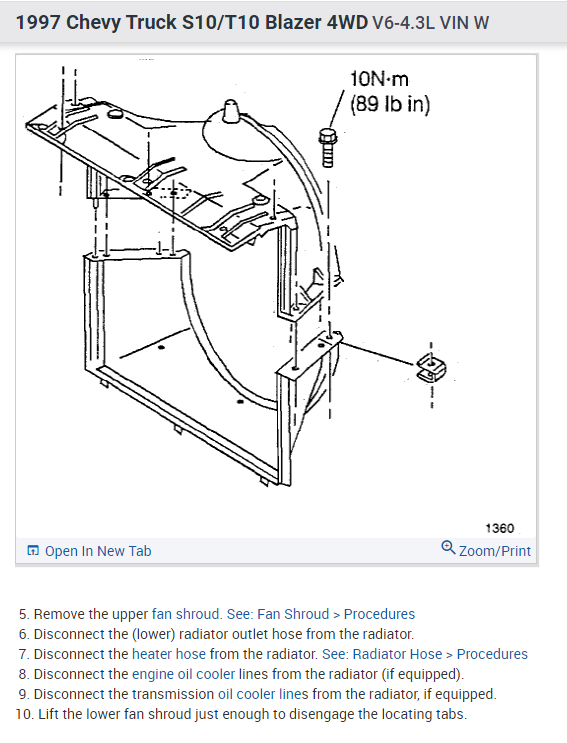 1997 Chevy Truck S10/T10 Blazer 4WD V6-4.3L VIN W

10N·m
(89 lb in)

1360

Open In New Tab

Zoom/Print

5. Remove the upper fan shroud. See: Fan Shroud > Procedures
6. Disconnect the (lower) radiator outlet hose from the radiator.
7. Disconnect the heater hose from the radiator. See: Radiator Hose > Procedures
8. Disconnect the engine oil cooler lines from the radiator (if equipped).
9. Disconnect the transmission oil cooler lines from the radiator, if equipped.
10. Lift the lower fan shroud just enough to disengage the locating tabs.