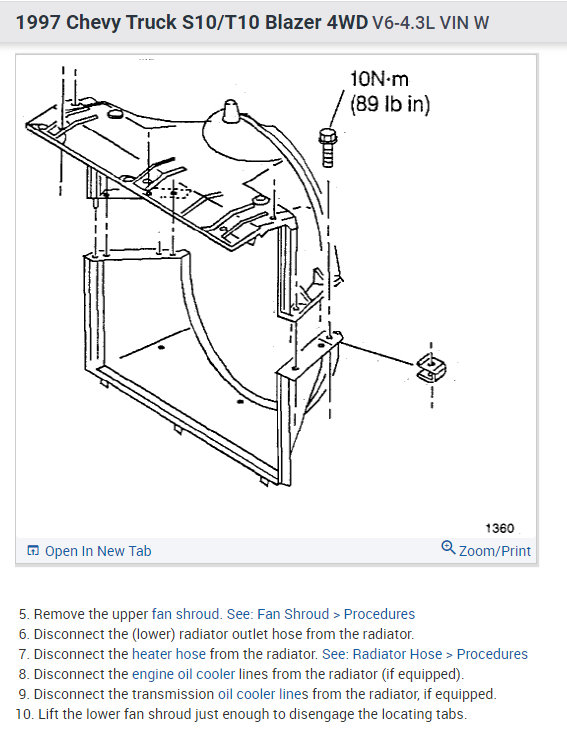 1997 Chevy Truck S10/T10 Blazer 4WD V6-4.3L VIN W

10N·m
(89 lb in)

1360

Open In New Tab

Zoom/Print

5. Remove the upper fan shroud. See: Fan Shroud > Procedures
6. Disconnect the (lower) radiator outlet hose from the radiator.
7. Disconnect the heater hose from the radiator. See: Radiator Hose > Procedures
8. Disconnect the engine oil cooler lines from the radiator (if equipped).
9. Disconnect the transmission oil cooler lines from the radiator, if equipped.
10. Lift the lower fan shroud just enough to disengage the locating tabs.