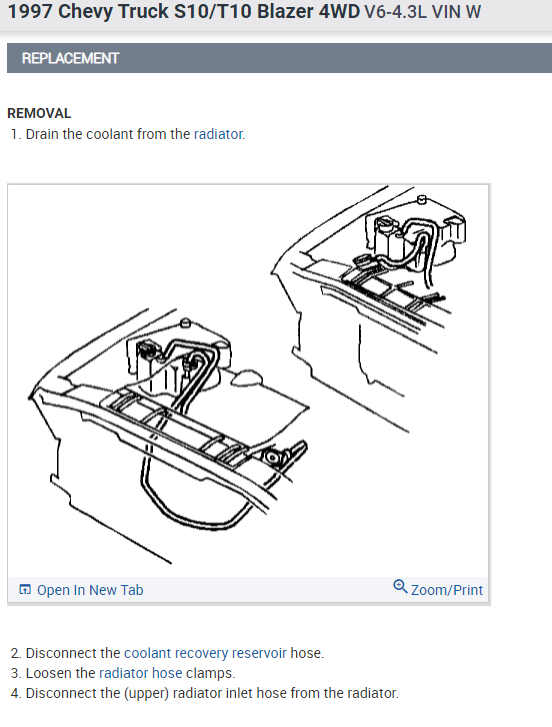 1997 Chevy Truck S10/T10 Blazer 4WD V6-4.3L VIN W

REPLACEMENT

REMOVAL
1. Drain the coolant from the radiator.

Open In New Tab
Zoom/Print

2. Disconnect the coolant recovery reservoir hose.
3. Loosen the radiator hose clamps.
4. Disconnect the (upper) radiator inlet hose from the radiator.