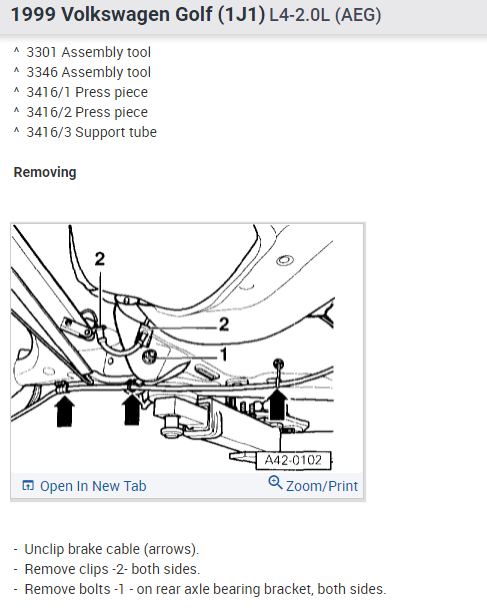 1999 Volkswagen Golf (1J1) L4-2.0L (AEG)

^ 3301 Assembly tool
^ 3346 Assembly tool
^ 3416/1 Press piece
^ 3416/2 Press piece
^ 3416/3 Support tube

Removing

2
2
1
A42-0102

Open In New Tab
Zoom/Print

- Unclip brake cable (arrows).
- Remove clips -2- both sides.
- Remove bolts -1 - on rear axle bearing bracket, both sides.