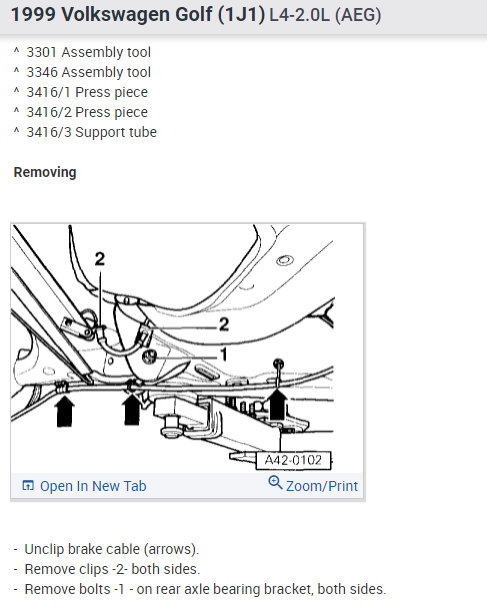 1999 Volkswagen Golf (1J1) L4-2.0L (AEG)

^ 3301 Assembly tool
^ 3346 Assembly tool
^ 3416/1 Press piece
^ 3416/2 Press piece
^ 3416/3 Support tube

Removing

2
2
1
A42-0102

Open In New Tab
Zoom/Print

- Unclip brake cable (arrows).
- Remove clips -2- both sides.
- Remove bolts -1 - on rear axle bearing bracket, both sides.