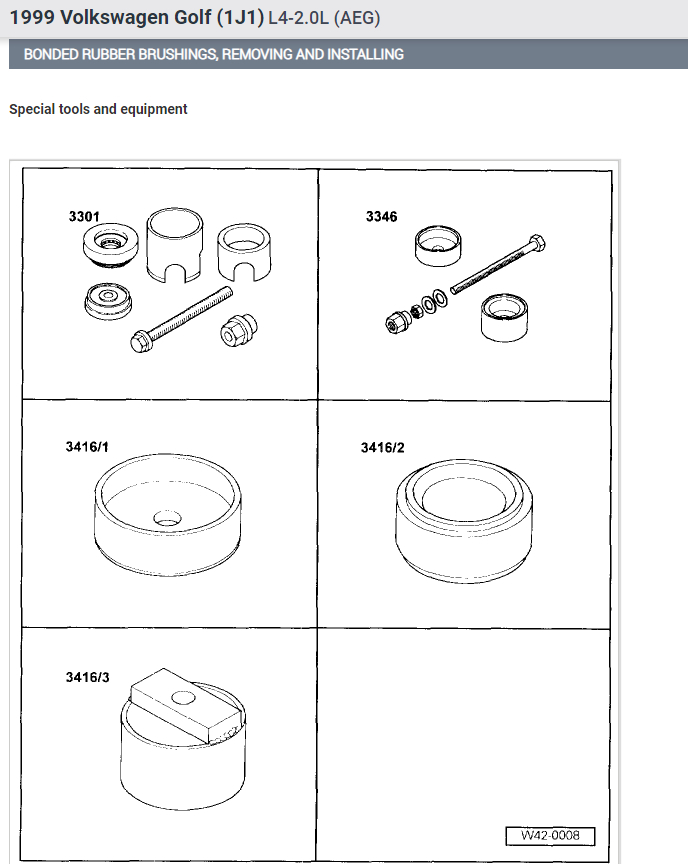 1999 Volkswagen Golf (1J1) L4-2.0L (AEG)

BONDED RUBBER BRUSHINGS, REMOVING AND INSTALLING

Special tools and equipment

3301

3346

3416/1

3416/2

3416/3

W42-0008