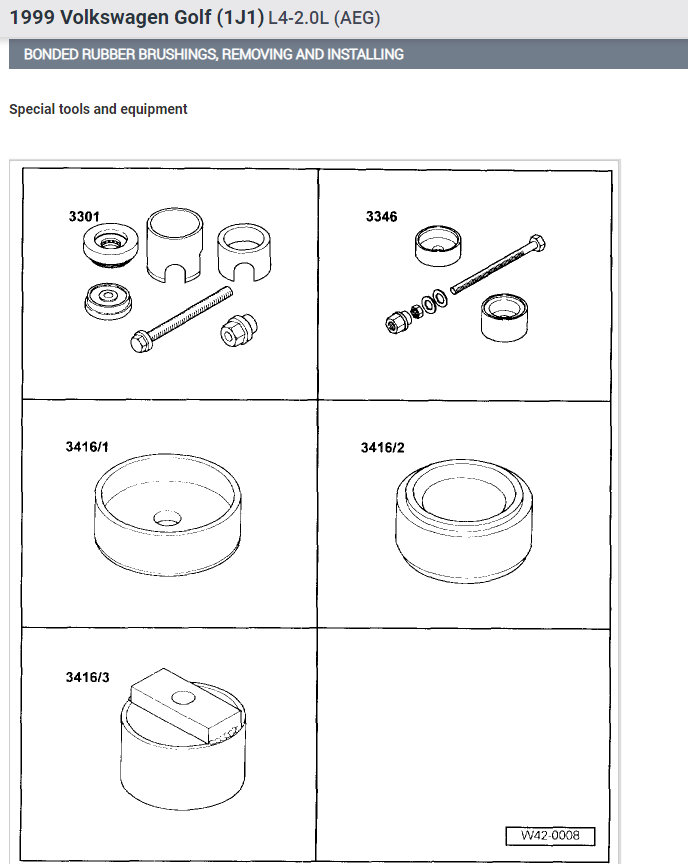 1999 Volkswagen Golf (1J1) L4-2.0L (AEG)

BONDED RUBBER BRUSHINGS, REMOVING AND INSTALLING

Special tools and equipment

3301

3346

3416/1

3416/2

3416/3

W42-0008