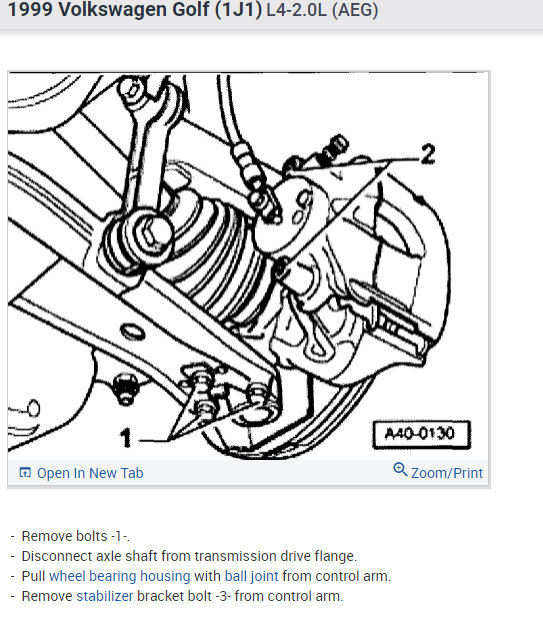 1999 Volkswagen Golf (1J1) L4-2.0L (AEG)

2

1

A40-0130

Open In New Tab

Zoom/Print

- Remove bolts -1-.
- Disconnect axle shaft from transmission drive flange.
- Pull wheel bearing housing with ball joint from control arm.
- Remove stabilizer bracket bolt -3- from control arm.