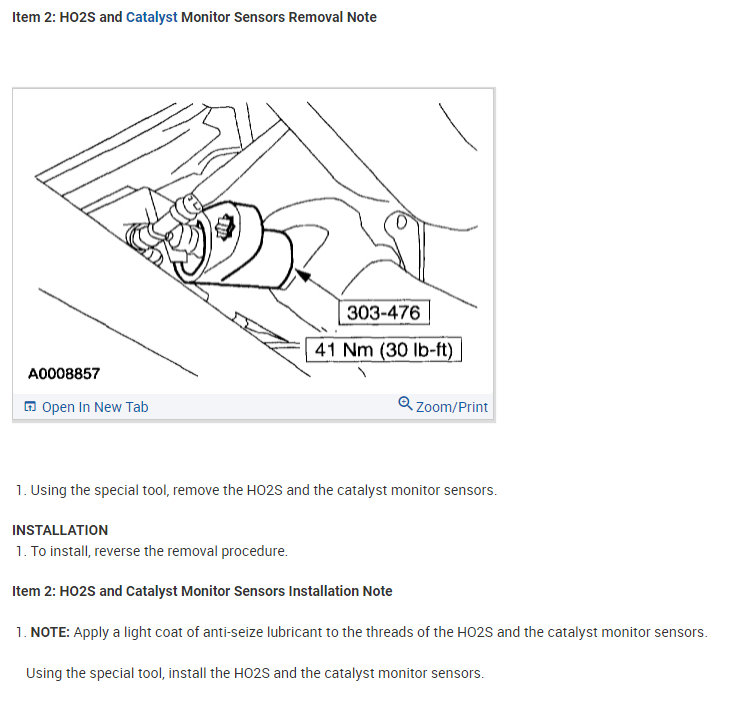 Item 2: HO2S and Catalyst Monitor Sensors Removal Note

303-476

41 Nm (30 lb-ft)

A0008857

Open In New Tab

Zoom/Print

1. Using the special tool, remove the HO2S and the catalyst monitor sensors.

INSTALLATION

1. To install, reverse the removal procedure.

Item 2: HO2S and Catalyst Monitor Sensors Installation Note

1. NOTE: Apply a light coat of anti-seize lubricant to the threads of the HO2S and the catalyst monitor sensors.

Using the special tool, install the HO2S and the catalyst monitor sensors.