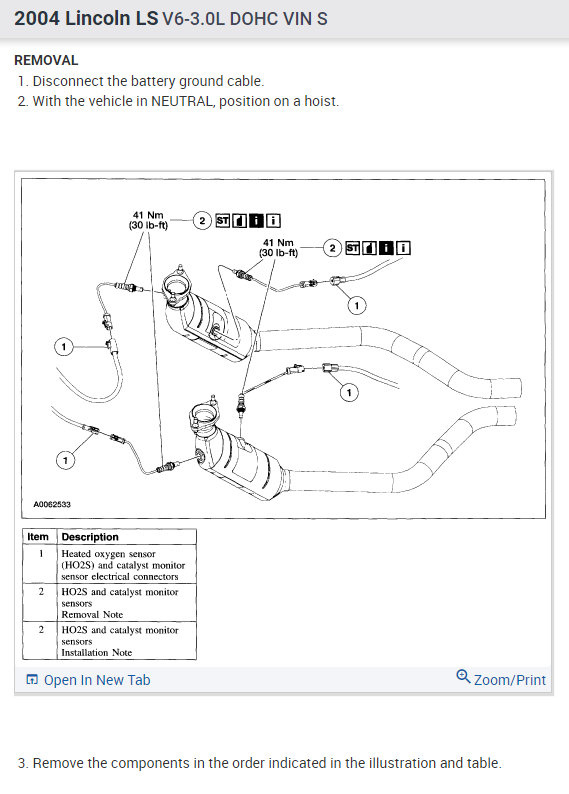 2004 Lincoln LS V6-3.0L DOHC VIN S

REMOVAL

1. Disconnect the battery ground cable.
2. With the vehicle in NEUTRAL, position on a hoist.

41 Nm (30 lb-ft) 2 ST

41 Nm (30 lb-ft) 2 ST

1

1

1

1

A0062533

| Item | Description |
|---|---|
| 1 | Heated oxygen sensor (HO2S) and catalyst monitor sensor electrical connectors |
| 2 | HO2S and catalyst monitor sensors Removal Note |
| 2 | HO2S and catalyst monitor sensors Installation Note |

Open In New Tab

Zoom/Print

3. Remove the components in the order indicated in the illustration and table.