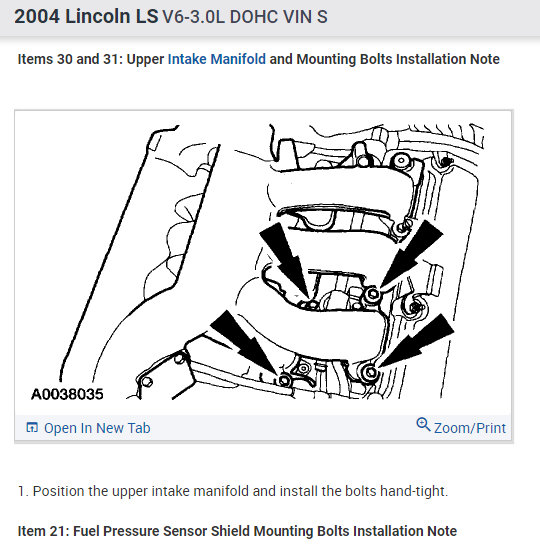 2004 Lincoln LS V6-3.0L DOHC VIN S

Items 30 and 31: Upper Intake Manifold and Mounting Bolts Installation Note

A0038035

Open In New Tab

Zoom/Print

1. Position the upper intake manifold and install the bolts hand-tight.

Item 21: Fuel Pressure Sensor Shield Mounting Bolts Installation Note