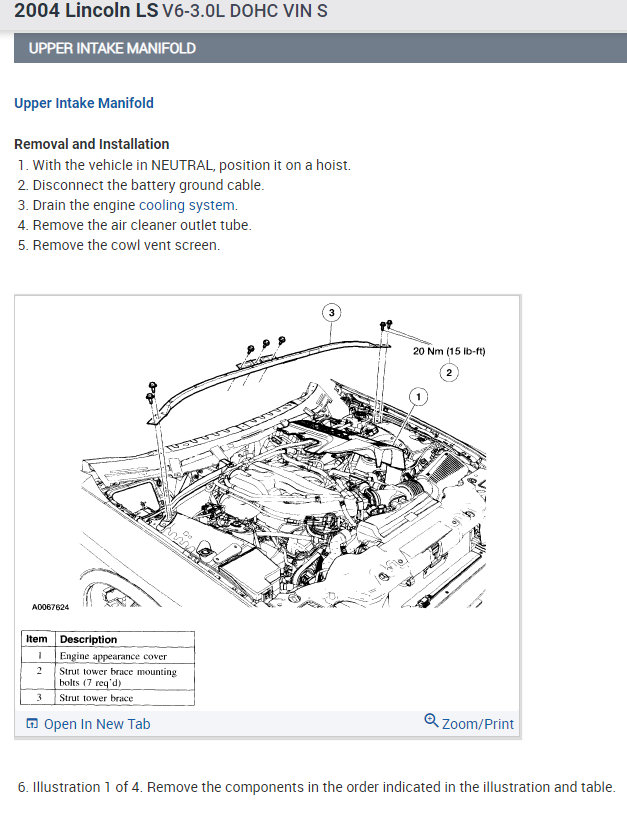 2004 Lincoln LS V6-3.0L DOHC VIN S

UPPER INTAKE MANIFOLD

Upper Intake Manifold

Removal and Installation
1. With the vehicle in NEUTRAL, position it on a hoist.
2. Disconnect the battery ground cable.
3. Drain the engine cooling system.
4. Remove the air cleaner outlet tube.
5. Remove the cowl vent screen.

3
20 Nm (15 lb-ft)
2
1
A0067624

| Item | Description |
|---|---|
| 1 | Engine appearance cover |
| 2 | Strut tower brace mounting bolts (7 req'd) |
| 3 | Strut tower brace |

Open In New Tab
Zoom/Print

6. Illustration 1 of 4. Remove the components in the order indicated in the illustration and table.