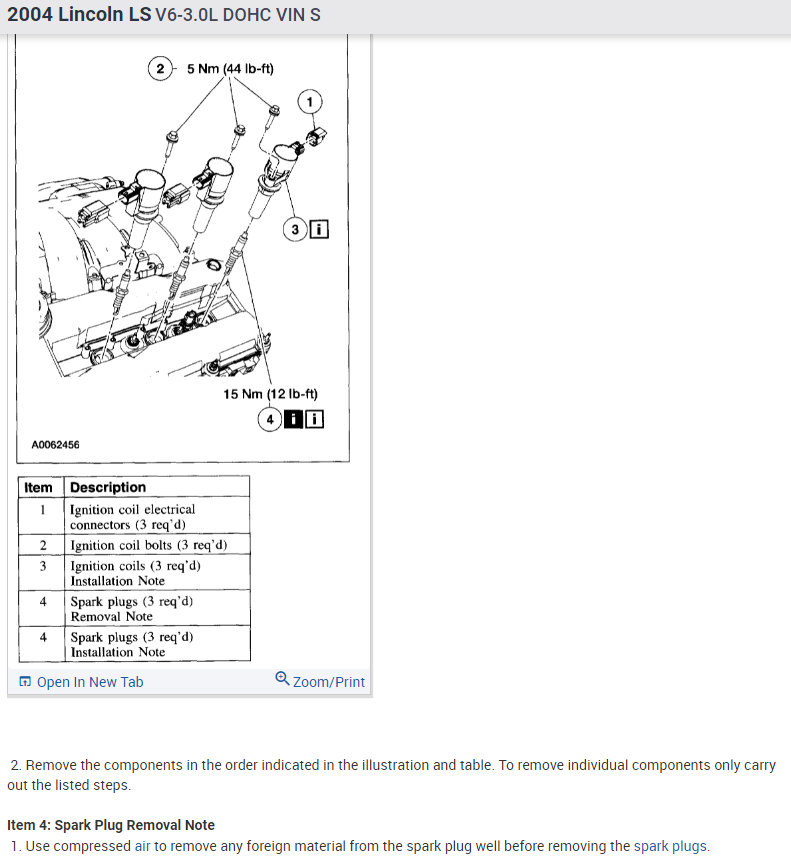 2004 Lincoln LS V6-3.0L DOHC VIN S

2 5 Nm (44 lb-ft)

1

3 i

15 Nm (12 lb-ft)

4 i i

A0062456

| Item | Description |
|---|---|
| 1 | Ignition coil electrical connectors (3 req'd) |
| 2 | Ignition coil bolts (3 req'd) |
| 3 | Ignition coils (3 req'd) Installation Note |
| 4 | Spark plugs (3 req'd) Removal Note |
| 4 | Spark plugs (3 req'd) Installation Note |

Open In New Tab

Zoom/Print

2. Remove the components in the order indicated in the illustration and table. To remove individual components only carry out the listed steps.

Item 4: Spark Plug Removal Note

1. Use compressed air to remove any foreign material from the spark plug well before removing the spark plugs.