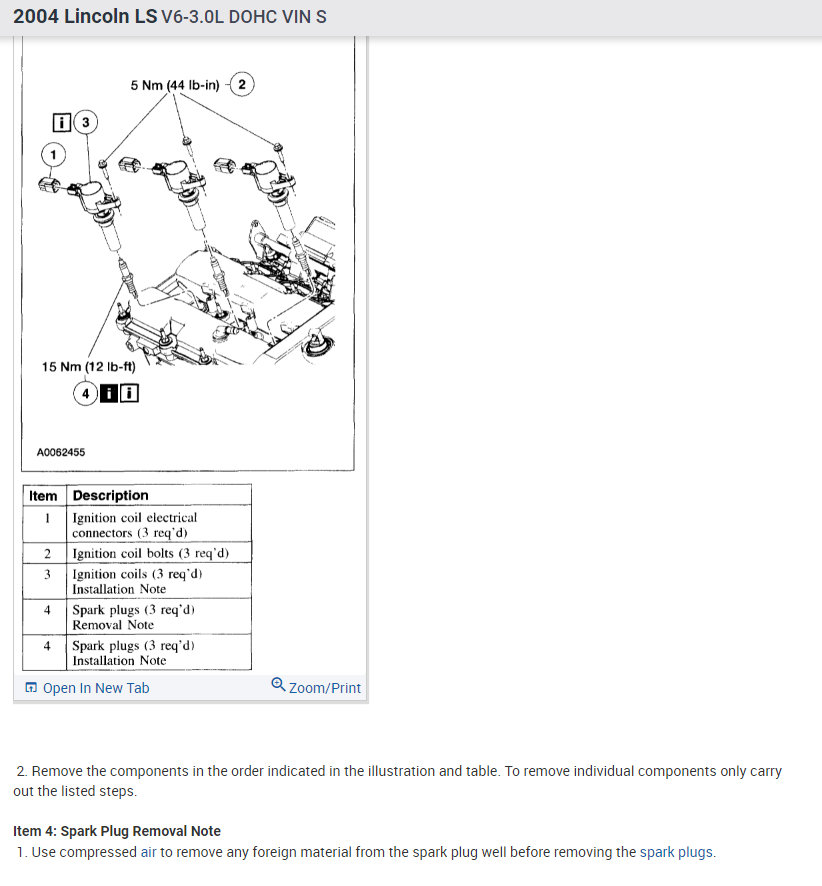 2004 Lincoln LS V6-3.0L DOHC VIN S

5 Nm (44 lb-in) 2

i 3

1

15 Nm (12 lb-ft)

4 i i

A0062455

| Item | Description |
|---|---|
| 1 | Ignition coil electrical connectors (3 req'd) |
| 2 | Ignition coil bolts (3 req'd) |
| 3 | Ignition coils (3 req'd) Installation Note |
| 4 | Spark plugs (3 req'd) Removal Note |
| 4 | Spark plugs (3 req'd) Installation Note |

Open In New Tab Zoom/Print

2. Remove the components in the order indicated in the illustration and table. To remove individual components only carry out the listed steps.

Item 4: Spark Plug Removal Note
1. Use compressed air to remove any foreign material from the spark plug well before removing the spark plugs.