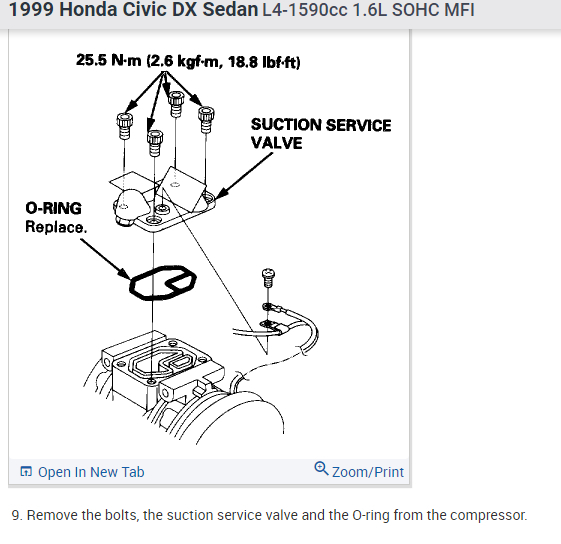 1999 Honda Civic DX Sedan L4-1590cc 1.6L SOHC MFI

25.5 N·m (2.6 kgf·m, 18.8 lbf·ft)

SUCTION SERVICE VALVE

O-RING
Replace.

Open In New Tab

Zoom/Print

9. Remove the bolts, the suction service valve and the O-ring from the compressor.