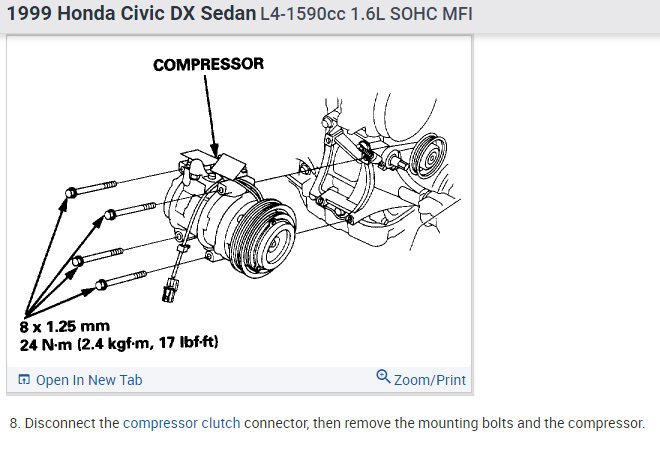 1999 Honda Civic DX Sedan L4-1590cc 1.6L SOHC MFI

COMPRESSOR

8 x 1.25 mm
24 N·m (2.4 kgf·m, 17 lbf·ft)

Open In New Tab

Zoom/Print

8. Disconnect the compressor clutch connector, then remove the mounting bolts and the compressor.