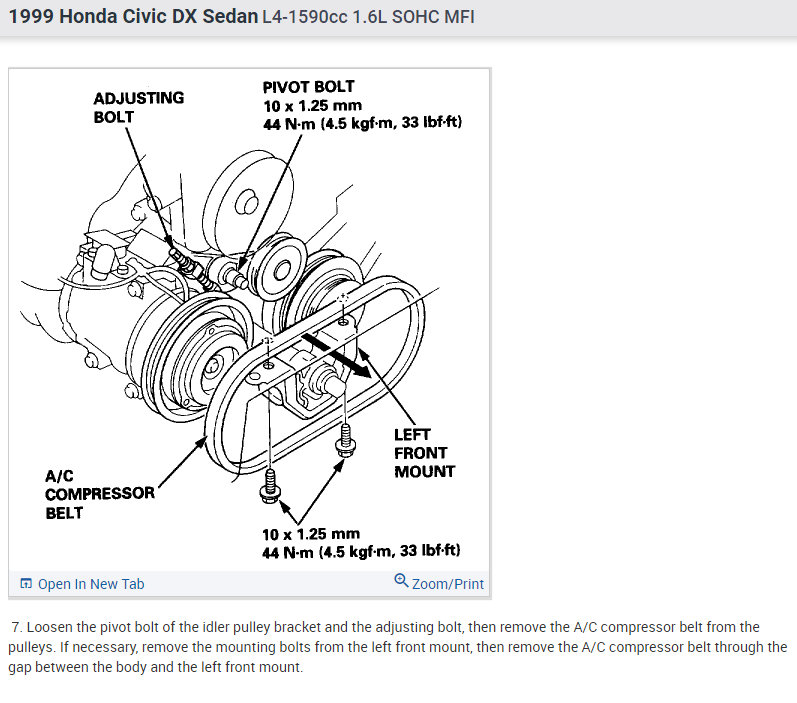 1999 Honda Civic DX Sedan L4-1590cc 1.6L SOHC MFI

ADJUSTING BOLT

PIVOT BOLT
10 x 1.25 mm
44 N·m (4.5 kgf·m, 33 lbf·ft)

LEFT FRONT MOUNT

A/C COMPRESSOR BELT

10 x 1.25 mm
44 N·m (4.5 kgf·m, 33 lbf·ft)

Open In New Tab

Zoom/Print

7. Loosen the pivot bolt of the idler pulley bracket and the adjusting bolt, then remove the A/C compressor belt from the pulleys. If necessary, remove the mounting bolts from the left front mount, then remove the A/C compressor belt through the gap between the body and the left front mount.