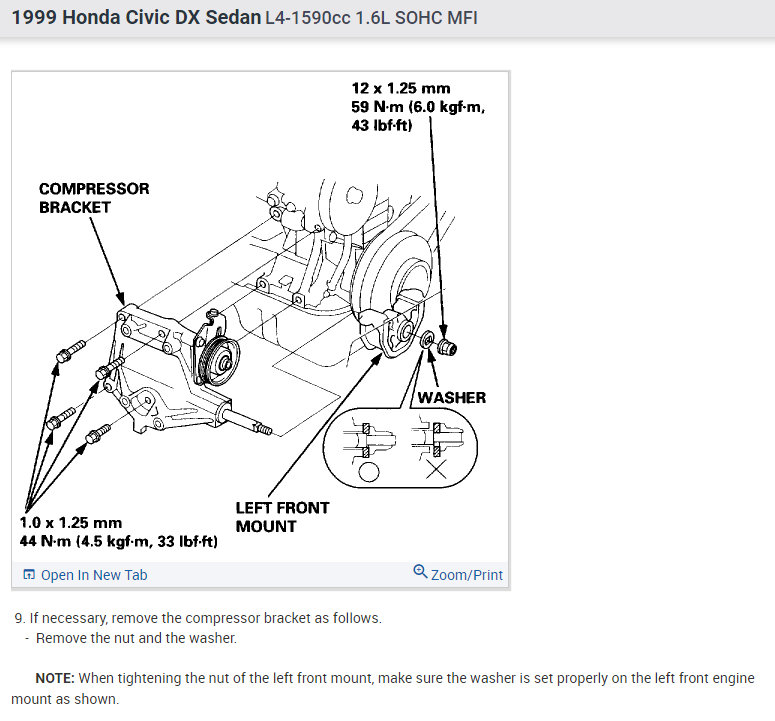 1999 Honda Civic DX Sedan L4-1590cc 1.6L SOHC MFI

12 x 1.25 mm
59 N·m (6.0 kgf·m, 43 lbf·ft)

COMPRESSOR BRACKET

WASHER

LEFT FRONT MOUNT

1.0 x 1.25 mm
44 N·m (4.5 kgf·m, 33 lbf·ft)

Open In New Tab

Zoom/Print

9. If necessary, remove the compressor bracket as follows.
- Remove the nut and the washer.

NOTE: When tightening the nut of the left front mount, make sure the washer is set properly on the left front engine mount as shown.