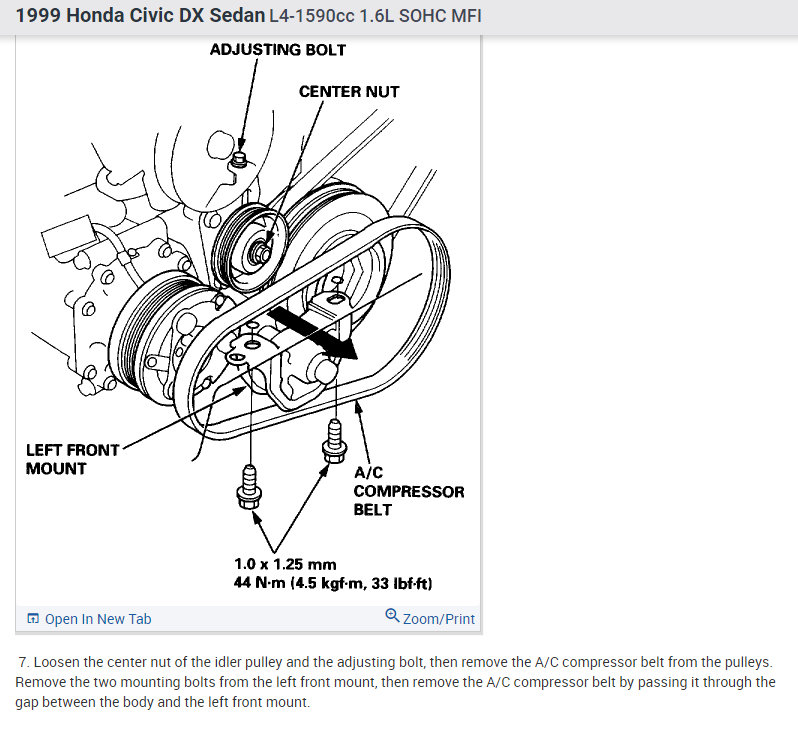 1999 Honda Civic DX Sedan L4-1590cc 1.6L SOHC MFI

ADJUSTING BOLT

CENTER NUT

LEFT FRONT MOUNT

A/C COMPRESSOR BELT

1.0 x 1.25 mm
44 N·m (4.5 kgf·m, 33 lbf·ft)

Open In New Tab

Zoom/Print

7. Loosen the center nut of the idler pulley and the adjusting bolt, then remove the A/C compressor belt from the pulleys. Remove the two mounting bolts from the left front mount, then remove the A/C compressor belt by passing it through the gap between the body and the left front mount.