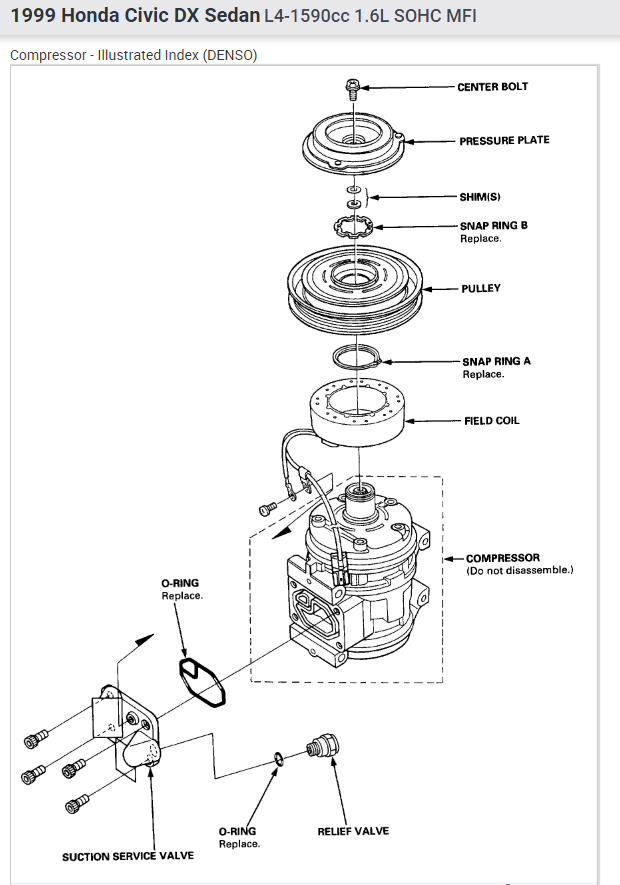 1999 Honda Civic DX Sedan L4-1590cc 1.6L SOHC MFI

Compressor - Illustrated Index (DENSO)

CENTER BOLT

PRESSURE PLATE

SHIM(S)

SNAP RING B
Replace.

PULLEY

SNAP RING A
Replace.

FIELD COIL

COMPRESSOR
(Do not disassemble.)

O-RING
Replace.

O-RING
Replace.

RELIEF VALVE

SUCTION SERVICE VALVE