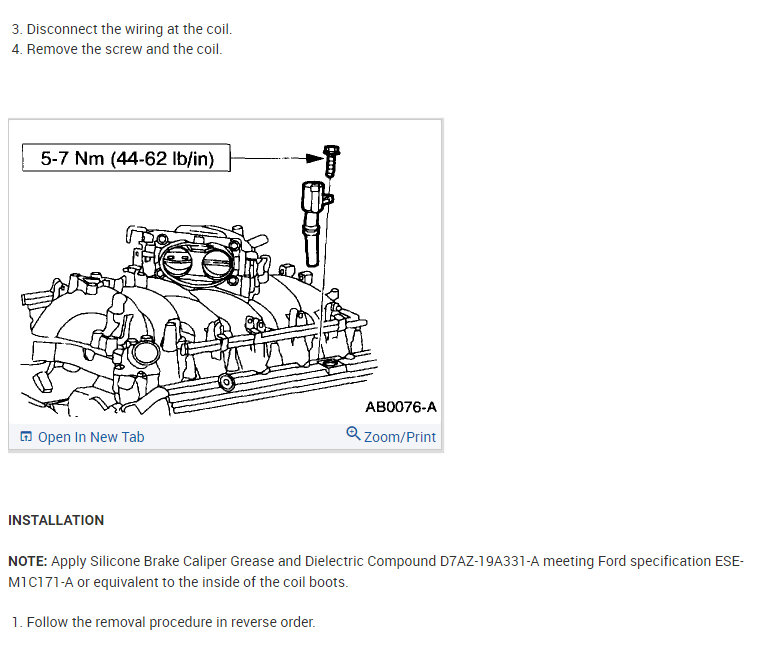 3. Disconnect the wiring at the coil.
4. Remove the screw and the coil.

5-7 Nm (44-62 lb/in)

AB0076-A

Open In New Tab
Zoom/Print

INSTALLATION

NOTE: Apply Silicone Brake Caliper Grease and Dielectric Compound D7AZ-19A331-A meeting Ford specification ESE-M1C171-A or equivalent to the inside of the coil boots.

1. Follow the removal procedure in reverse order.