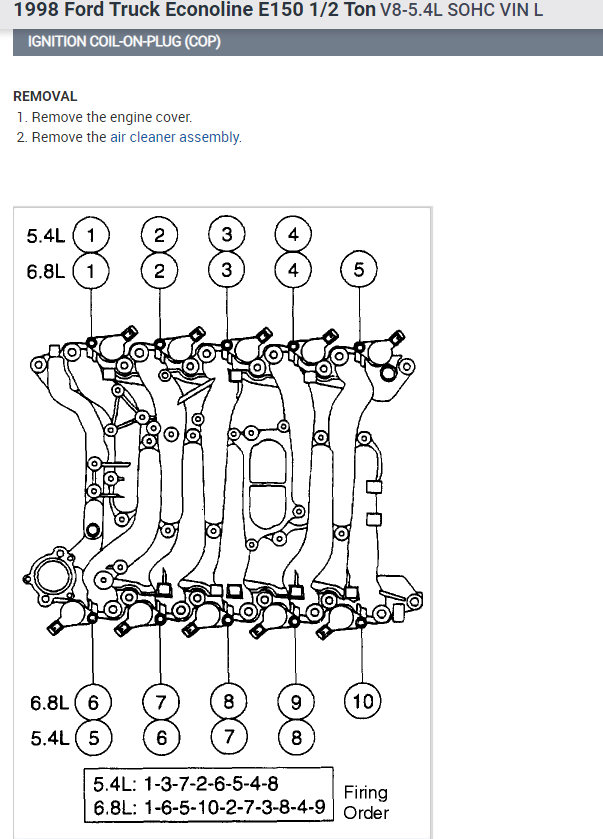 1998 Ford Truck Econoline E150 1/2 Ton V8-5.4L SOHC VIN L

IGNITION COIL-ON-PLUG (COP)

REMOVAL

1. Remove the engine cover.
2. Remove the air cleaner assembly.

5.4L 1 2 3 4
6.8L 1 2 3 4 5

6.8L 6 7 8 9 10
5.4L 5 6 7 8

5.4L: 1-3-7-2-6-5-4-8
6.8L: 1-6-5-10-2-7-3-8-4-9

Firing Order