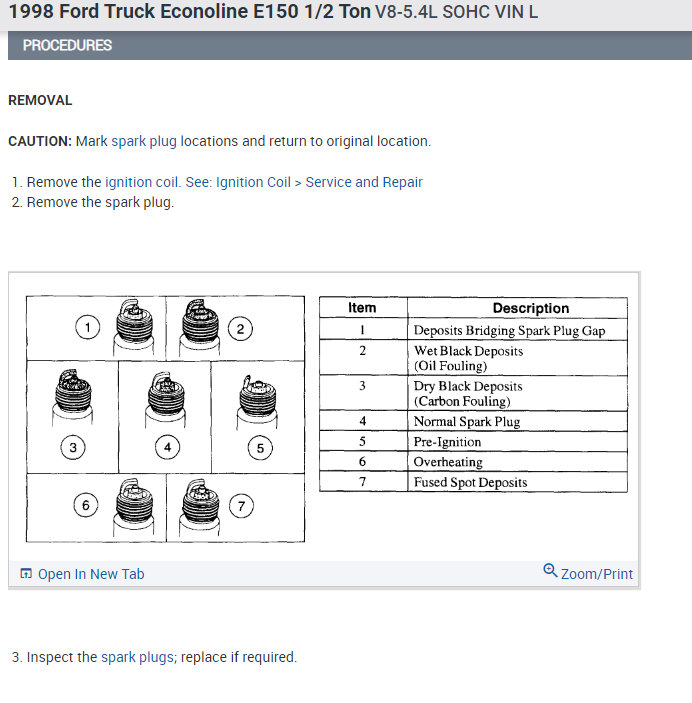 1998 Ford Truck Econoline E150 1/2 Ton V8-5.4L SOHC VIN L

PROCEDURES

REMOVAL

CAUTION: Mark spark plug locations and return to original location.

1. Remove the ignition coil. See: Ignition Coil > Service and Repair
2. Remove the spark plug.

1 2 3 4 5 6 7

| Item | Description |
|---|---|
| 1 | Deposits Bridging Spark Plug Gap |
| 2 | Wet Black Deposits (Oil Fouling) |
| 3 | Dry Black Deposits (Carbon Fouling) |
| 4 | Normal Spark Plug |
| 5 | Pre-Ignition |
| 6 | Overheating |
| 7 | Fused Spot Deposits |

Open In New Tab

Zoom/Print

3. Inspect the spark plugs; replace if required.