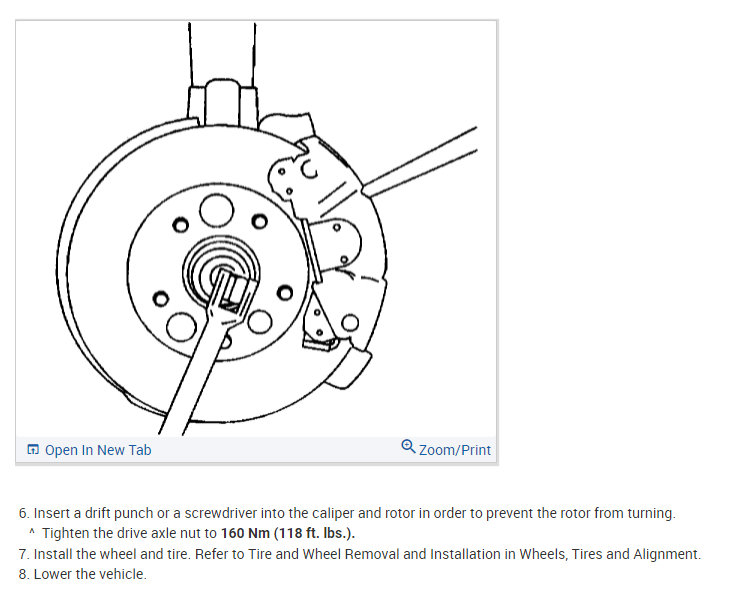 Open In New Tab

Zoom/Print

6. Insert a drift punch or a screwdriver into the caliper and rotor in order to prevent the rotor from turning.
^ Tighten the drive axle nut to 160 Nm (118 ft. lbs.).
7. Install the wheel and tire. Refer to Tire and Wheel Removal and Installation in Wheels, Tires and Alignment.
8. Lower the vehicle.