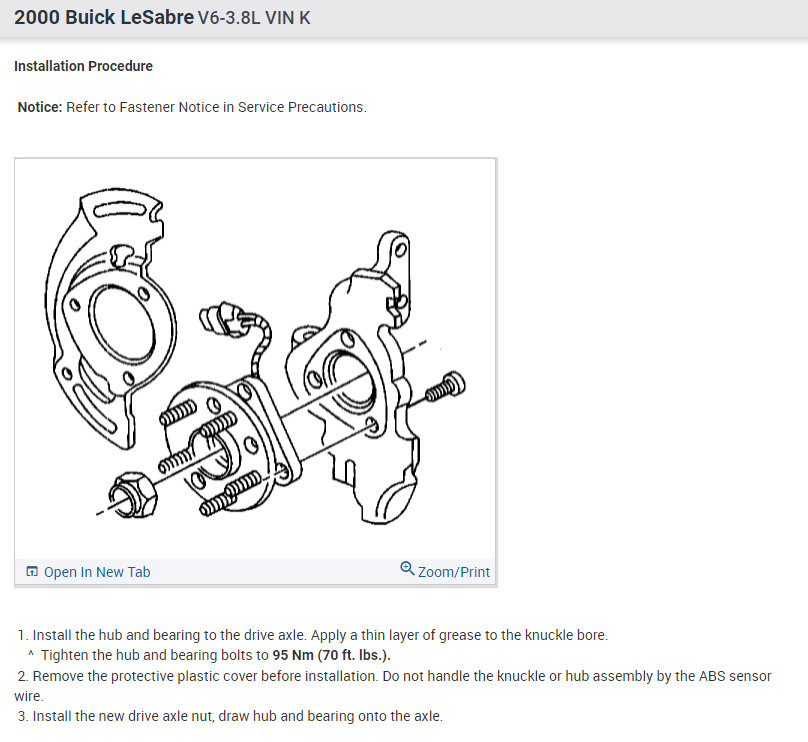 2000 Buick LeSabre V6-3.8L VIN K

Installation Procedure

Notice: Refer to Fastener Notice in Service Precautions.

Open In New Tab

Zoom/Print

1. Install the hub and bearing to the drive axle. Apply a thin layer of grease to the knuckle bore.
^ Tighten the hub and bearing bolts to 95 Nm (70 ft. lbs.).
2. Remove the protective plastic cover before installation. Do not handle the knuckle or hub assembly by the ABS sensor wire.
3. Install the new drive axle nut, draw hub and bearing onto the axle.