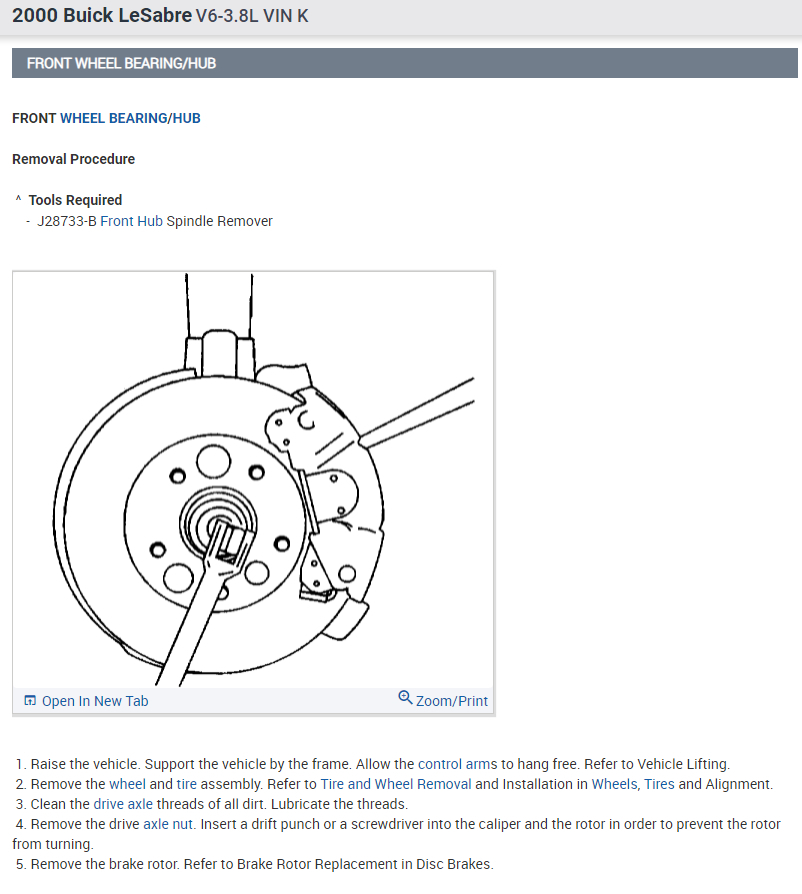 2000 Buick LeSabre V6-3.8L VIN K

FRONT WHEEL BEARING/HUB

FRONT WHEEL BEARING/HUB

Removal Procedure

^ Tools Required
- J28733-B Front Hub Spindle Remover

Open In New Tab
Zoom/Print

1. Raise the vehicle. Support the vehicle by the frame. Allow the control arms to hang free. Refer to Vehicle Lifting.
2. Remove the wheel and tire assembly. Refer to Tire and Wheel Removal and Installation in Wheels, Tires and Alignment.
3. Clean the drive axle threads of all dirt. Lubricate the threads.
4. Remove the drive axle nut. Insert a drift punch or a screwdriver into the caliper and the rotor in order to prevent the rotor from turning.
5. Remove the brake rotor. Refer to Brake Rotor Replacement in Disc Brakes.