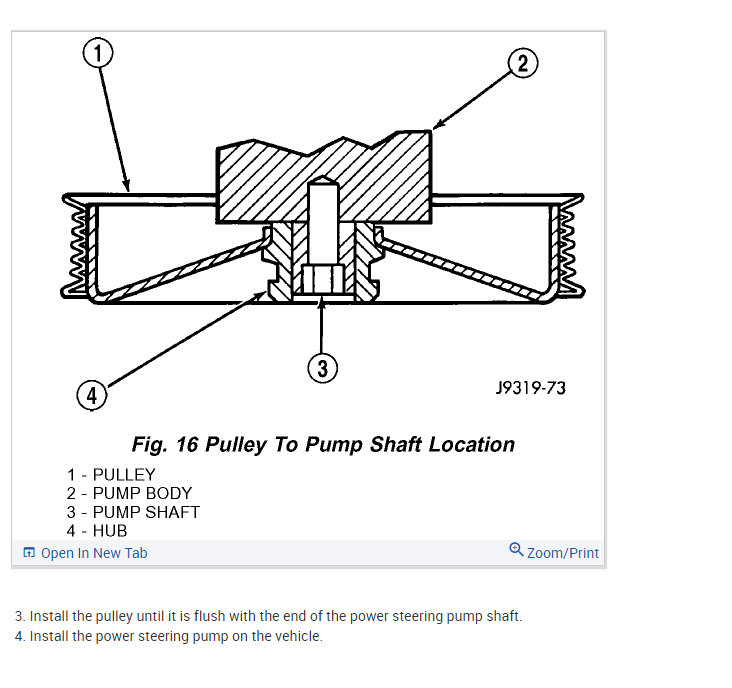 1

2

3

4

J9319-73

Fig. 16 Pulley To Pump Shaft Location

1 - PULLEY
2 - PUMP BODY
3 - PUMP SHAFT
4 - HUB

Open In New Tab

Zoom/Print

3. Install the pulley until it is flush with the end of the power steering pump shaft.
4. Install the power steering pump on the vehicle.