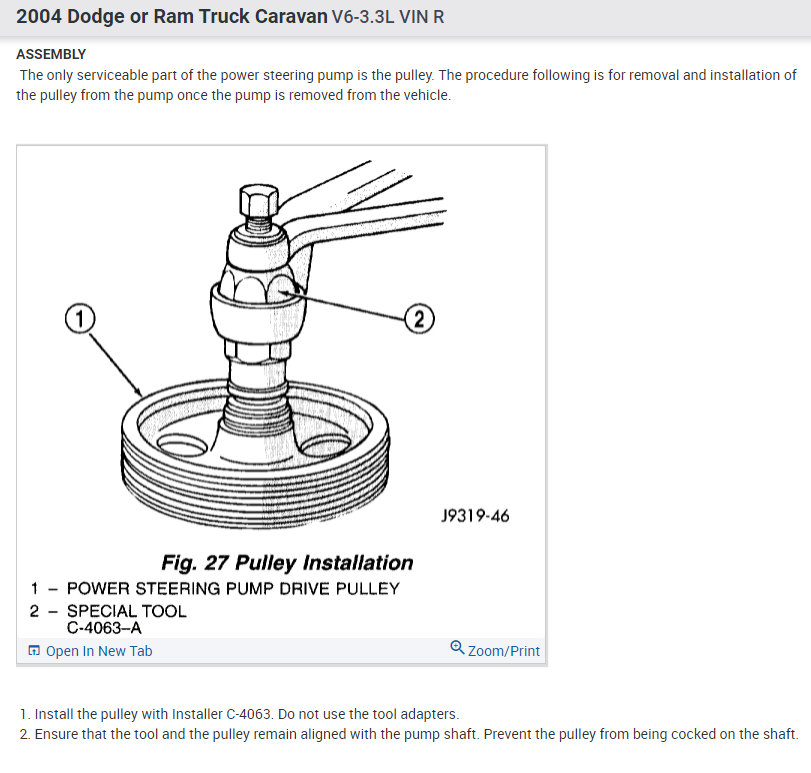 2004 Dodge or Ram Truck Caravan V6-3.3L VIN R

ASSEMBLY

The only serviceable part of the power steering pump is the pulley. The procedure following is for removal and installation of the pulley from the pump once the pump is removed from the vehicle.

1

2

J9319-46

Fig. 27 Pulley Installation

1 – POWER STEERING PUMP DRIVE PULLEY
2 – SPECIAL TOOL C-4063–A

Open In New Tab

Zoom/Print

1. Install the pulley with Installer C-4063. Do not use the tool adapters.
2. Ensure that the tool and the pulley remain aligned with the pump shaft. Prevent the pulley from being cocked on the shaft.