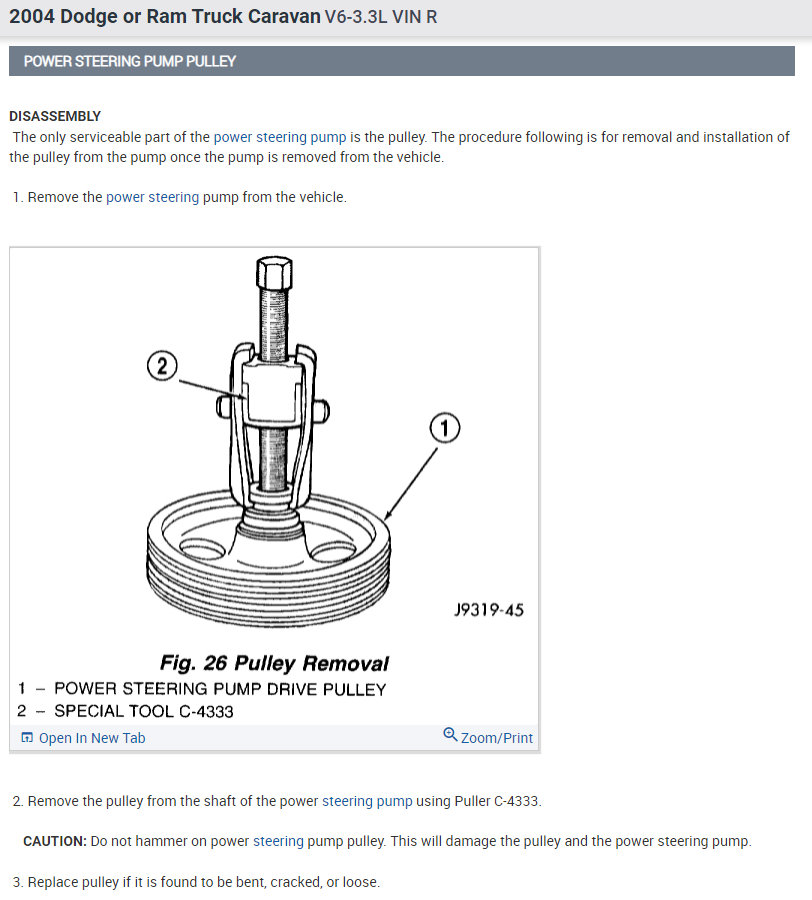 2004 Dodge or Ram Truck Caravan V6-3.3L VIN R

POWER STEERING PUMP PULLEY

DISASSEMBLY
The only serviceable part of the power steering pump is the pulley. The procedure following is for removal and installation of the pulley from the pump once the pump is removed from the vehicle.

1. Remove the power steering pump from the vehicle.

2

1

J9319-45

Fig. 26 Pulley Removal
1 – POWER STEERING PUMP DRIVE PULLEY
2 – SPECIAL TOOL C-4333

Open In New Tab

Zoom/Print

2. Remove the pulley from the shaft of the power steering pump using Puller C-4333.

CAUTION: Do not hammer on power steering pump pulley. This will damage the pulley and the power steering pump.

3. Replace pulley if it is found to be bent, cracked, or loose.