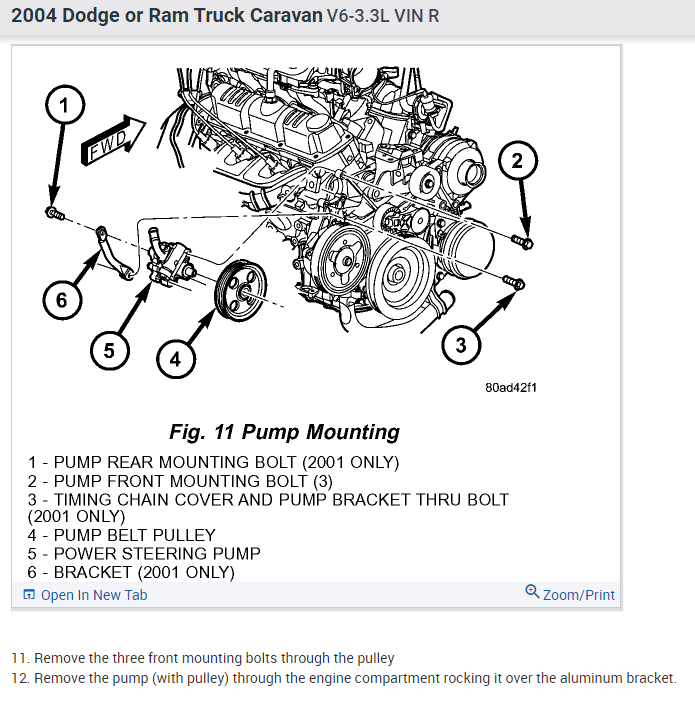 2004 Dodge or Ram Truck Caravan V6-3.3L VIN R

1

FWD

2

6

5

4

3

80ad42f1

Fig. 11 Pump Mounting

1 - PUMP REAR MOUNTING BOLT (2001 ONLY)
2 - PUMP FRONT MOUNTING BOLT (3)
3 - TIMING CHAIN COVER AND PUMP BRACKET THRU BOLT (2001 ONLY)
4 - PUMP BELT PULLEY
5 - POWER STEERING PUMP
6 - BRACKET (2001 ONLY)

Open In New Tab

Zoom/Print

11. Remove the three front mounting bolts through the pulley
12. Remove the pump (with pulley) through the engine compartment rocking it over the aluminum bracket.