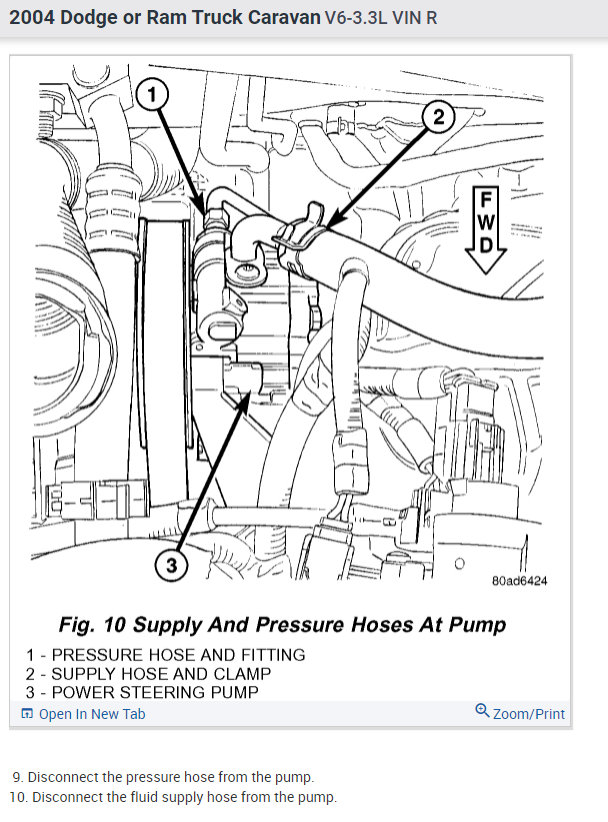 2004 Dodge or Ram Truck Caravan V6-3.3L VIN R

1

2

F
W
D

3

80ad6424

Fig. 10 Supply And Pressure Hoses At Pump

1 - PRESSURE HOSE AND FITTING
2 - SUPPLY HOSE AND CLAMP
3 - POWER STEERING PUMP

Open In New Tab

Zoom/Print

9. Disconnect the pressure hose from the pump.
10. Disconnect the fluid supply hose from the pump.