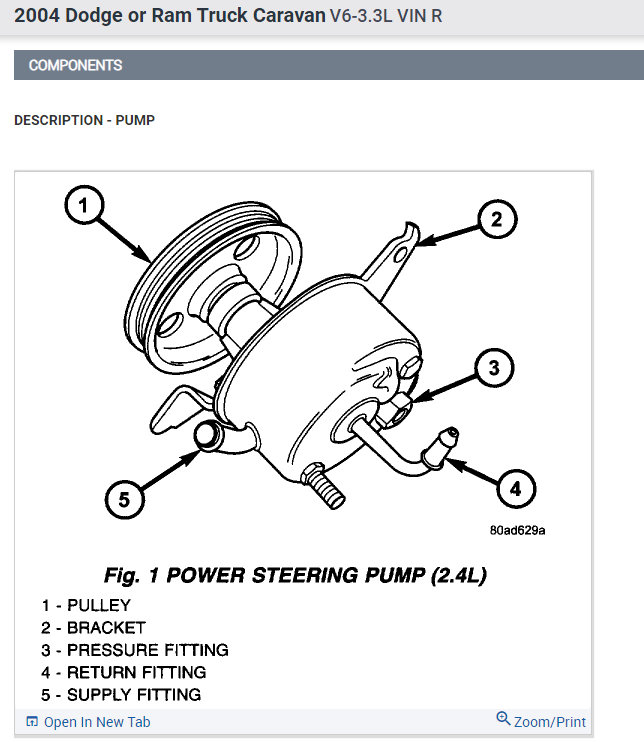 2004 Dodge or Ram Truck Caravan V6-3.3L VIN R

COMPONENTS

DESCRIPTION - PUMP

1
2
3
4
5

80ad629a

Fig. 1 POWER STEERING PUMP (2.4L)

1 - PULLEY
2 - BRACKET
3 - PRESSURE FITTING
4 - RETURN FITTING
5 - SUPPLY FITTING

Open In New Tab

Zoom/Print