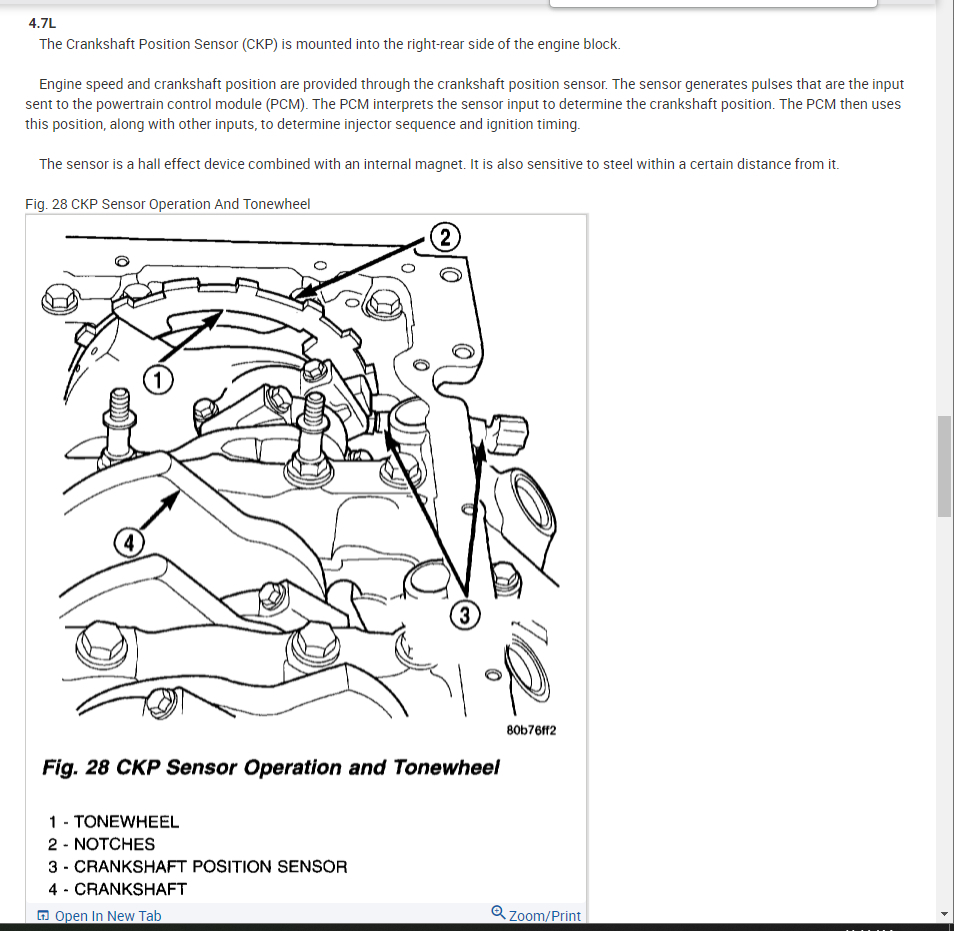 4.7L

The Crankshaft Position Sensor (CKP) is mounted into the right-rear side of the engine block.

Engine speed and crankshaft position are provided through the crankshaft position sensor. The sensor generates pulses that are the input sent to the powertrain control module (PCM). The PCM interprets the sensor input to determine the crankshaft position. The PCM then uses this position, along with other inputs, to determine injector sequence and ignition timing.

The sensor is a hall effect device combined with an internal magnet. It is also sensitive to steel within a certain distance from it.

Fig. 28 CKP Sensor Operation And Tonewheel

2
1
4
3
80b76ff2

Fig. 28 CKP Sensor Operation and Tonewheel

1 - TONEWHEEL
2 - NOTCHES
3 - CRANKSHAFT POSITION SENSOR
4 - CRANKSHAFT

Open In New Tab
Zoom/Print