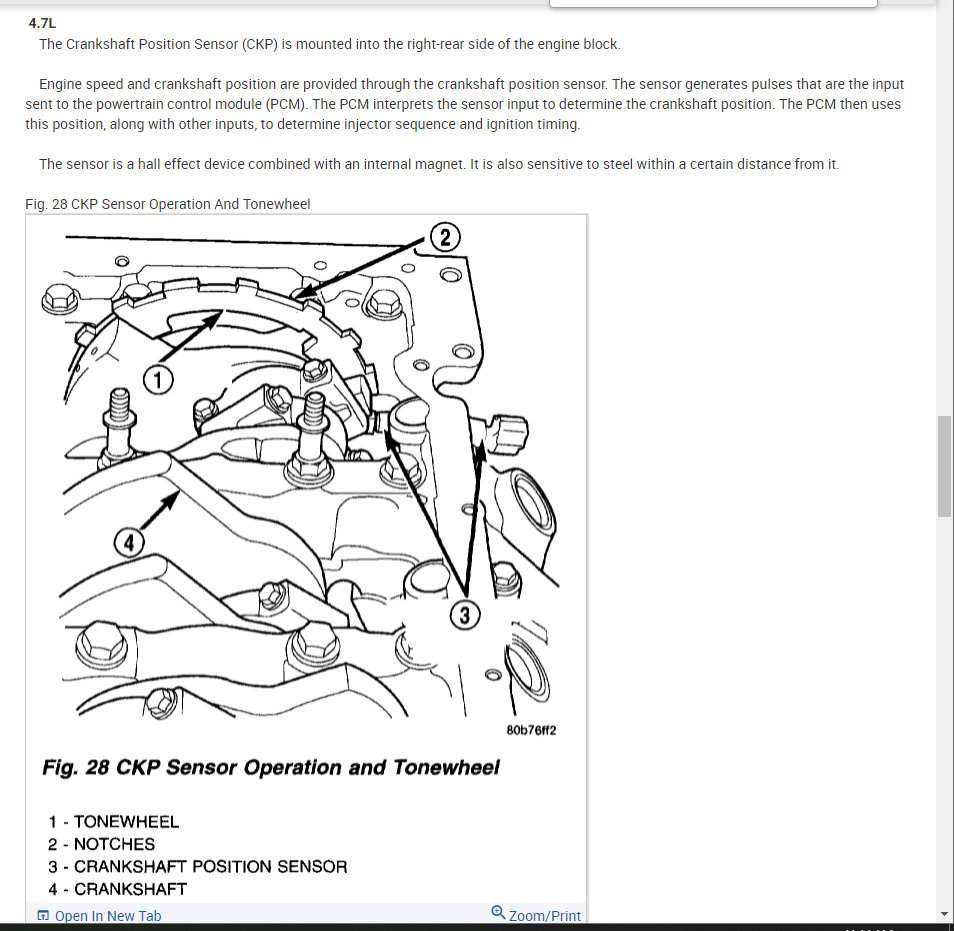 4.7L

The Crankshaft Position Sensor (CKP) is mounted into the right-rear side of the engine block.

Engine speed and crankshaft position are provided through the crankshaft position sensor. The sensor generates pulses that are the input sent to the powertrain control module (PCM). The PCM interprets the sensor input to determine the crankshaft position. The PCM then uses this position, along with other inputs, to determine injector sequence and ignition timing.

The sensor is a hall effect device combined with an internal magnet. It is also sensitive to steel within a certain distance from it.

Fig. 28 CKP Sensor Operation And Tonewheel

2

1

4

3

80b76ff2

Fig. 28 CKP Sensor Operation and Tonewheel

1 - TONEWHEEL
2 - NOTCHES
3 - CRANKSHAFT POSITION SENSOR
4 - CRANKSHAFT

Open In New Tab

Zoom/Print