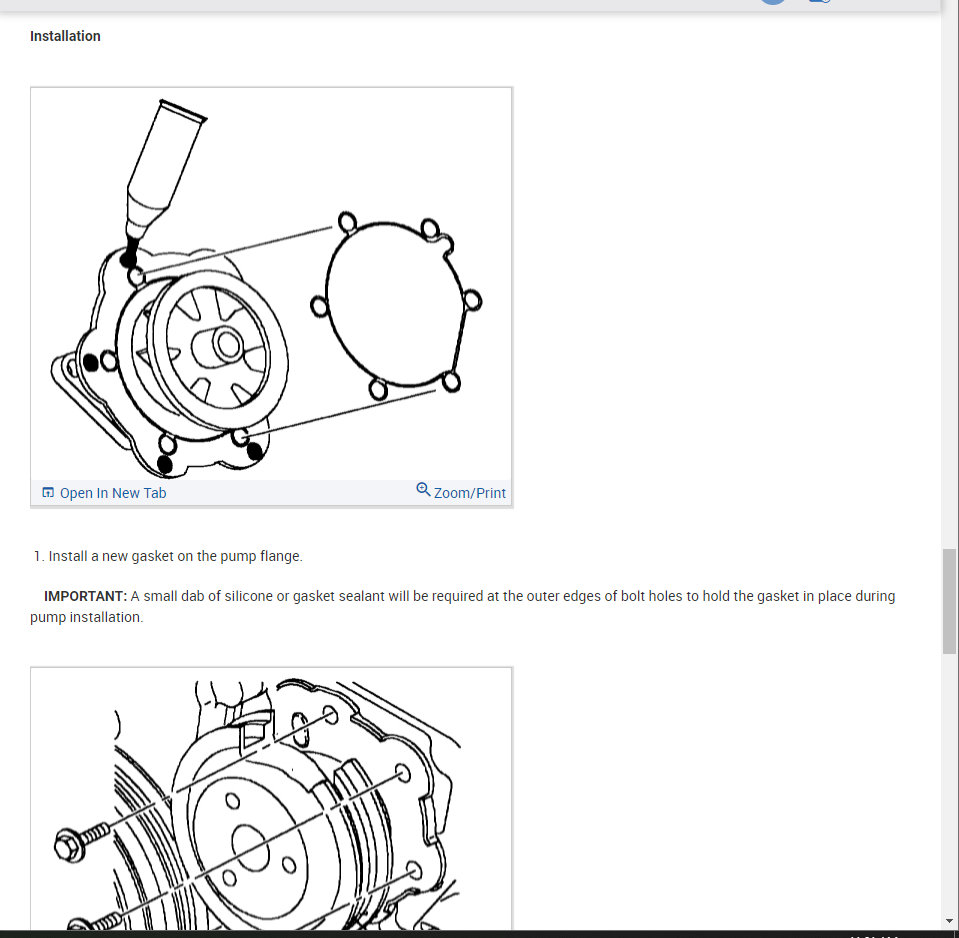 Installation

Open In New Tab
Zoom/Print

1. Install a new gasket on the pump flange.

IMPORTANT: A small dab of silicone or gasket sealant will be required at the outer edges of bolt holes to hold the gasket in place during pump installation.