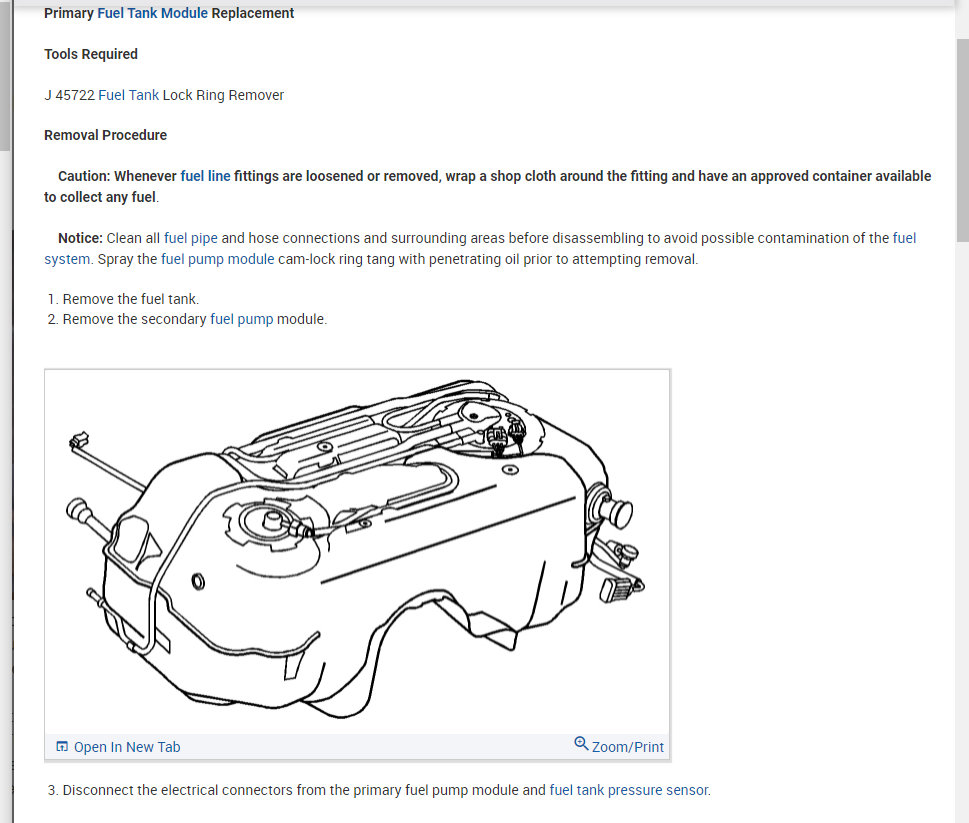 Primary Fuel Tank Module Replacement

Tools Required

J 45722 Fuel Tank Lock Ring Remover

Removal Procedure

Caution: Whenever fuel line fittings are loosened or removed, wrap a shop cloth around the fitting and have an approved container available to collect any fuel.

Notice: Clean all fuel pipe and hose connections and surrounding areas before disassembling to avoid possible contamination of the fuel system. Spray the fuel pump module cam-lock ring tang with penetrating oil prior to attempting removal.

1. Remove the fuel tank.
2. Remove the secondary fuel pump module.

Open In New Tab

Zoom/Print

3. Disconnect the electrical connectors from the primary fuel pump module and fuel tank pressure sensor.