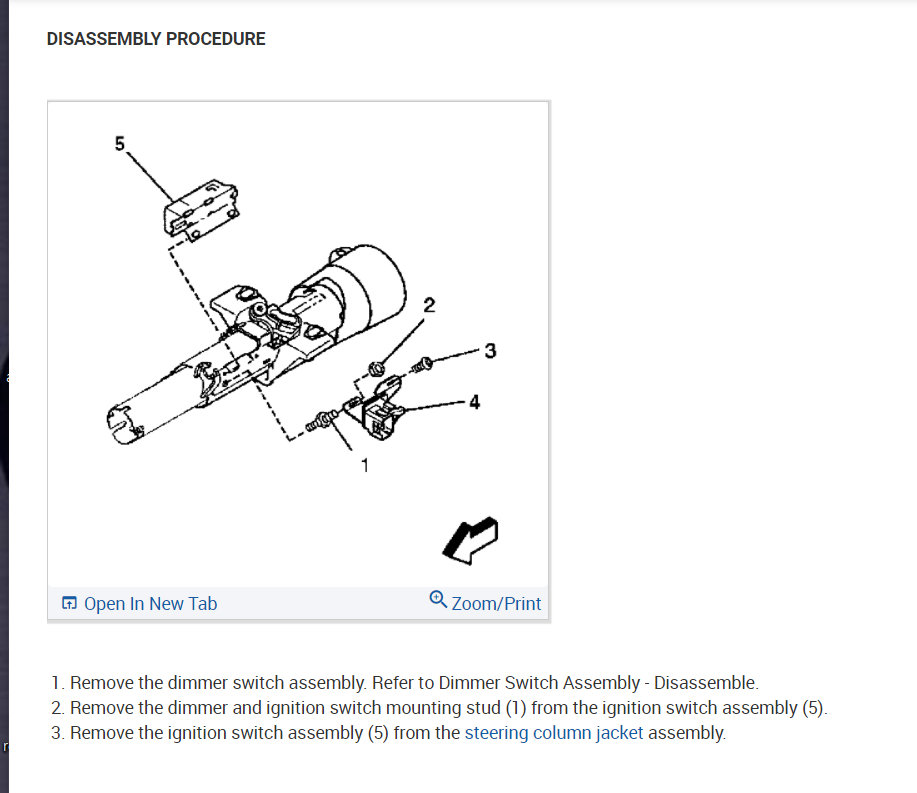 DISASSEMBLY PROCEDURE

5
2
3
4
1

Open In New Tab
Zoom/Print

1. Remove the dimmer switch assembly. Refer to Dimmer Switch Assembly - Disassemble.
2. Remove the dimmer and ignition switch mounting stud (1) from the ignition switch assembly (5).
3. Remove the ignition switch assembly (5) from the steering column jacket assembly.