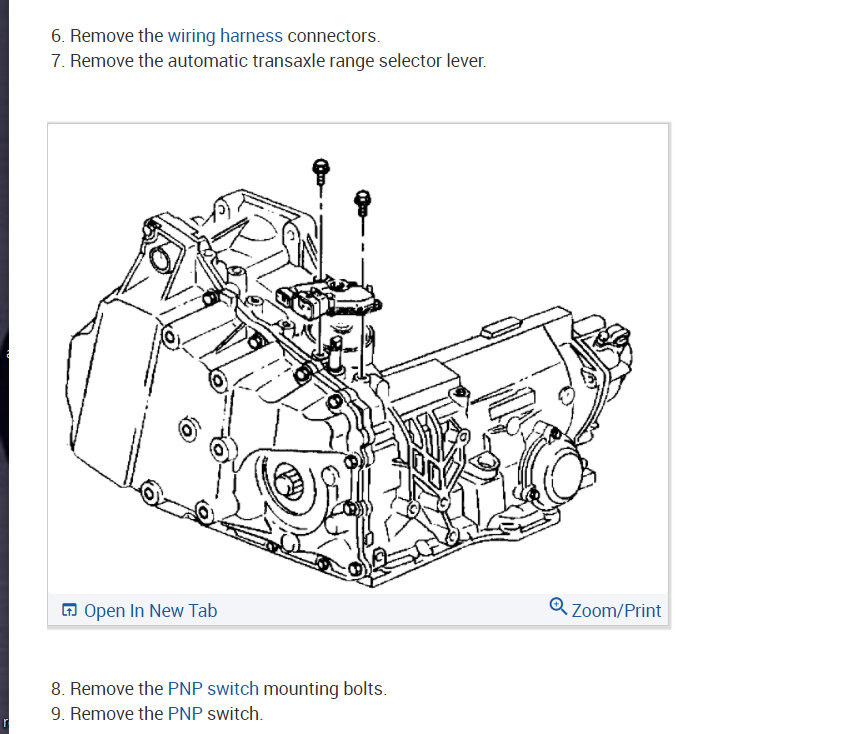 6. Remove the wiring harness connectors.
7. Remove the automatic transaxle range selector lever.

Open In New Tab

Zoom/Print

8. Remove the PNP switch mounting bolts.
9. Remove the PNP switch.