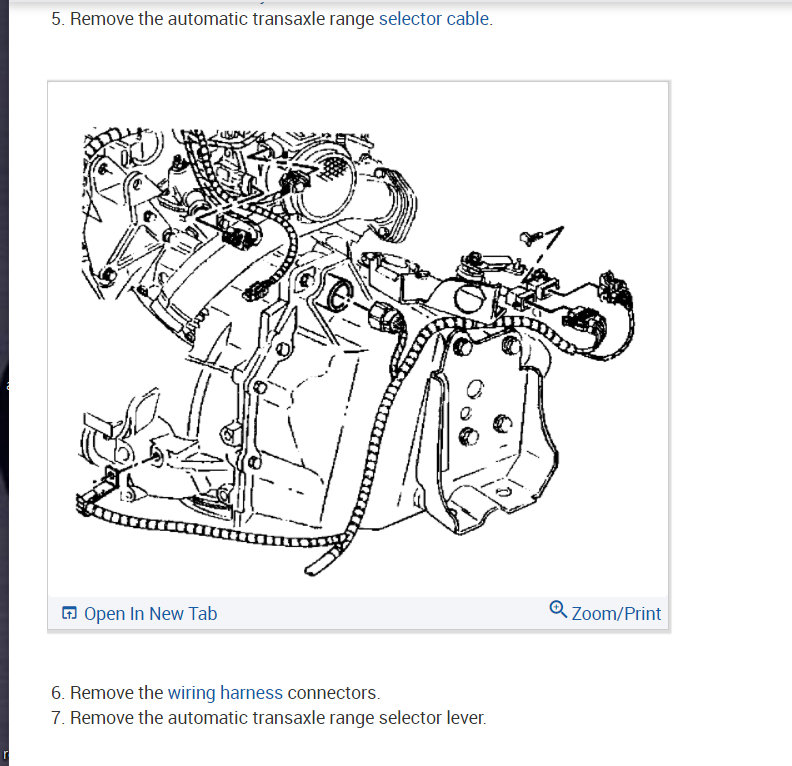 5. Remove the automatic transaxle range selector cable.

Open In New Tab
Zoom/Print

6. Remove the wiring harness connectors.
7. Remove the automatic transaxle range selector lever.