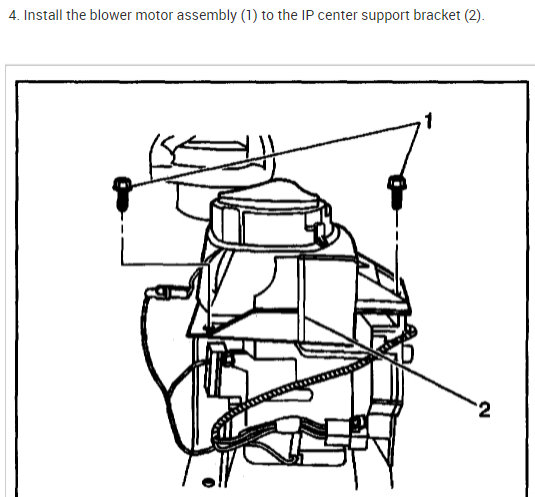 4. Install the blower motor assembly (1) to the IP center support bracket (2).

1

2