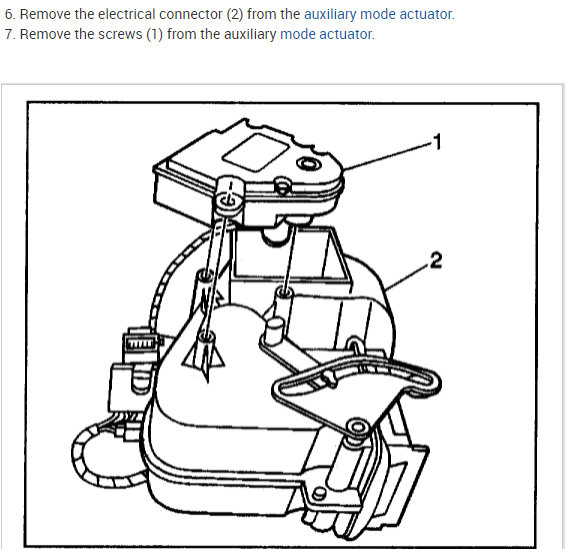 6. Remove the electrical connector (2) from the auxiliary mode actuator.
7. Remove the screws (1) from the auxiliary mode actuator.

1

2