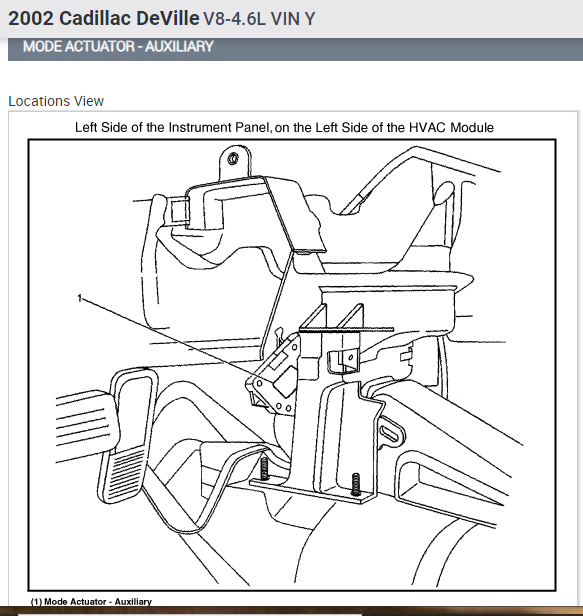 2002 Cadillac DeVille V8-4.6L VIN Y

MODE ACTUATOR - AUXILIARY

Locations View

Left Side of the Instrument Panel, on the Left Side of the HVAC Module

1

(1) Mode Actuator - Auxiliary