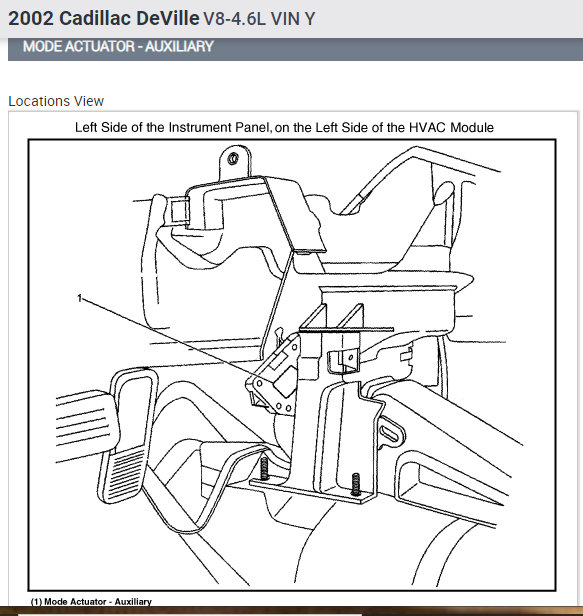 2002 Cadillac DeVille V8-4.6L VIN Y

MODE ACTUATOR - AUXILIARY

Locations View

Left Side of the Instrument Panel, on the Left Side of the HVAC Module

1

(1) Mode Actuator - Auxiliary