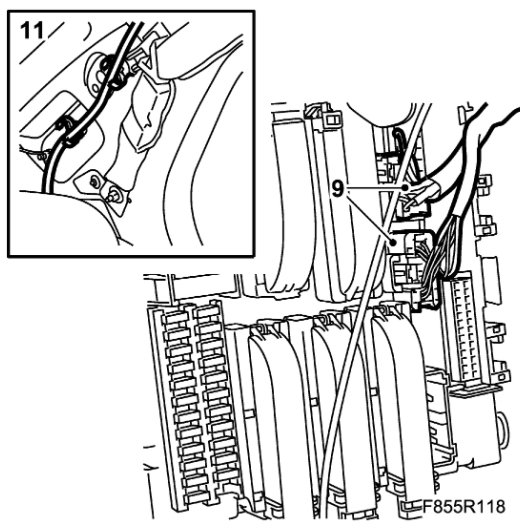 11

9

F855R118