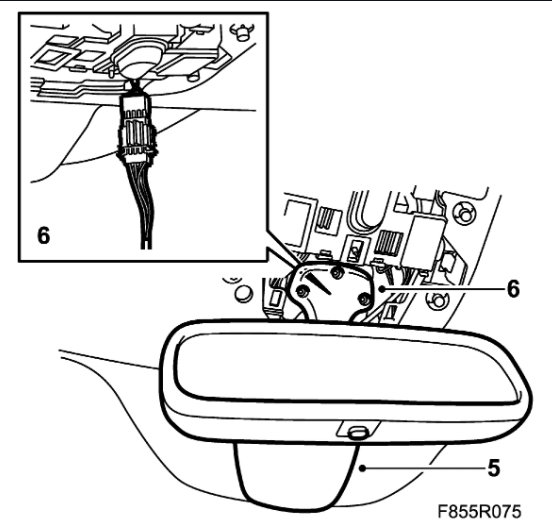 6

6

5

F855R075