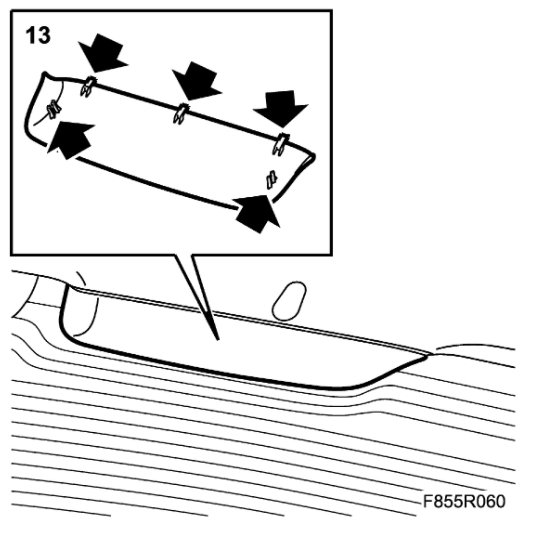 13

F855R060