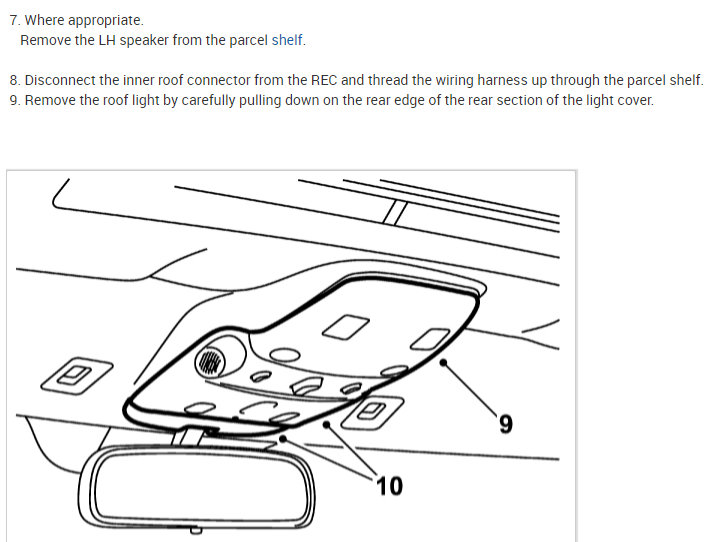 7. Where appropriate.
Remove the LH speaker from the parcel shelf.

8. Disconnect the inner roof connector from the REC and thread the wiring harness up through the parcel shelf.
9. Remove the roof light by carefully pulling down on the rear edge of the rear section of the light cover.

9

10